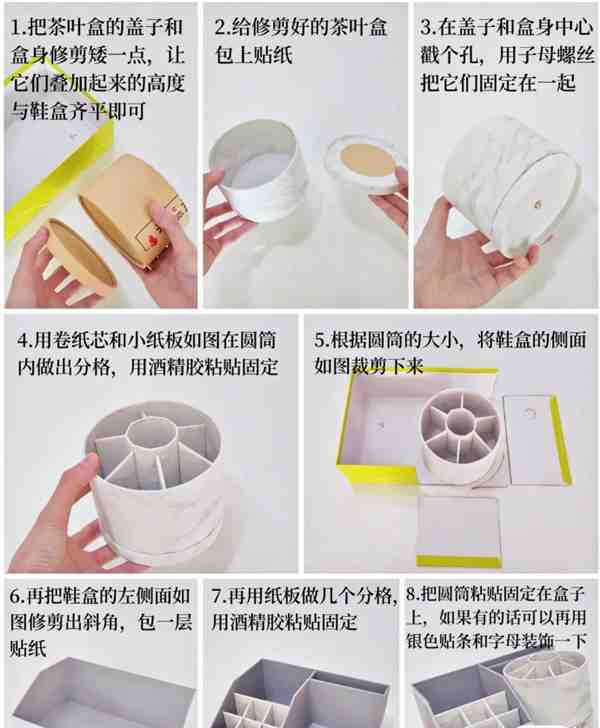 1.把茶叶盒的盖子和盒身修剪矮一点，让它们叠加起来的高度与鞋盒齐平即可

2.给修剪好的茶叶盒包上贴纸

3.在盖子和盒身中心戳个孔，用子母螺丝把它们固定在一起

4.用卷纸芯和小纸板如图在圆筒内做出分格，用酒精胶粘贴固定

5.根据圆筒的大小，将鞋盒的侧面如图裁剪下来

6.再把鞋盒的左侧面如图修剪出斜角，包一层贴纸

7.再用纸板做几个分格，用酒精胶粘贴固定

8.把圆筒粘贴固定在盒子上，如果有的话可以再用银色贴条和字母装饰一下