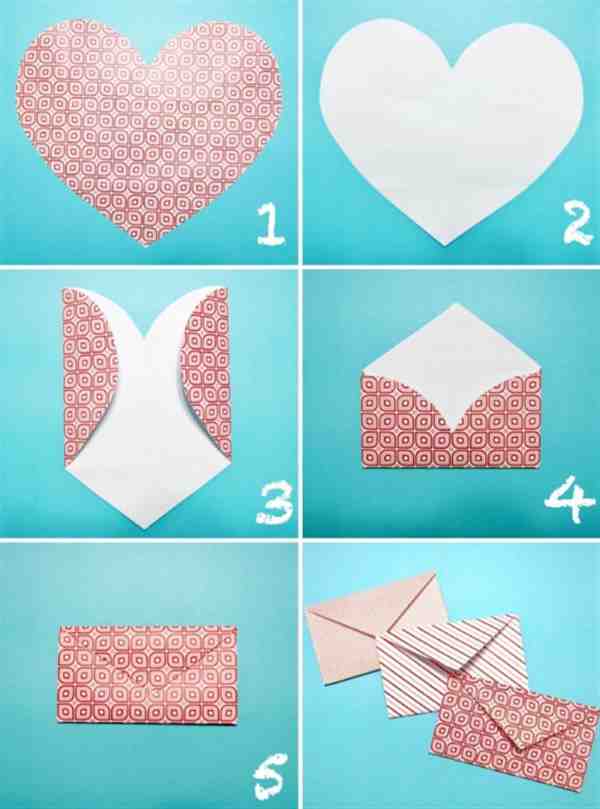 1

2

3

4

5